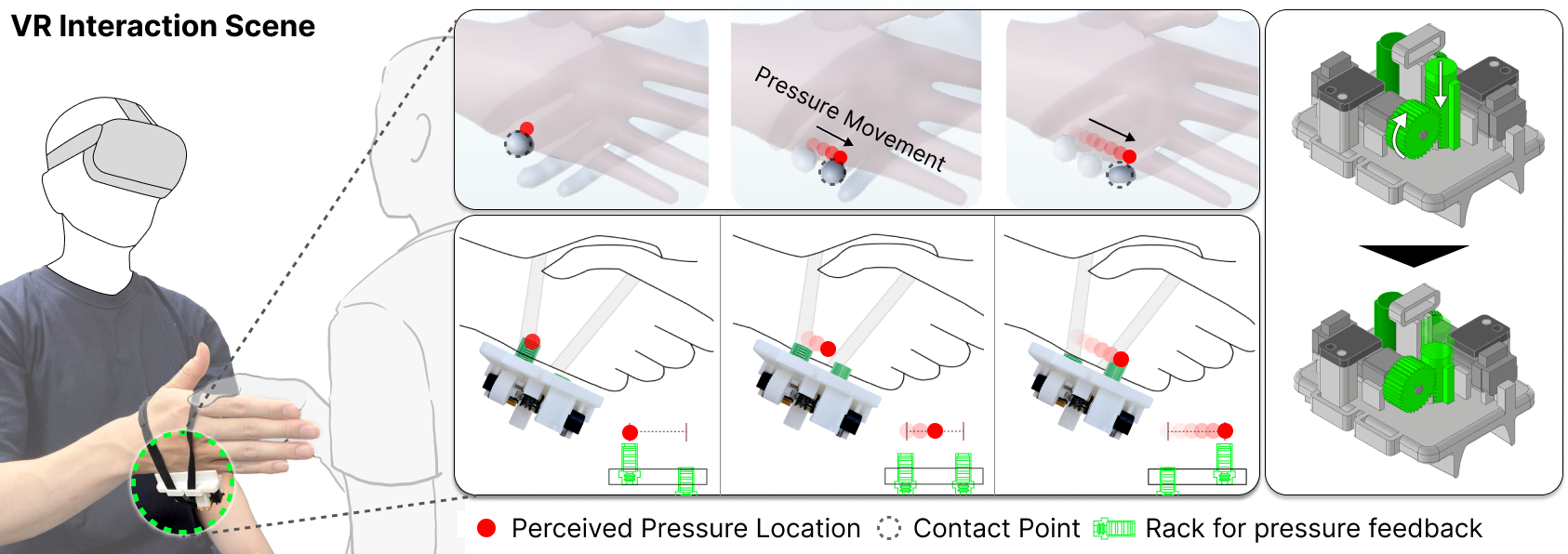 VR Interaction Scene

Pressure Movement

Perceived Pressure Location Contact Point Rack for pressure feedback